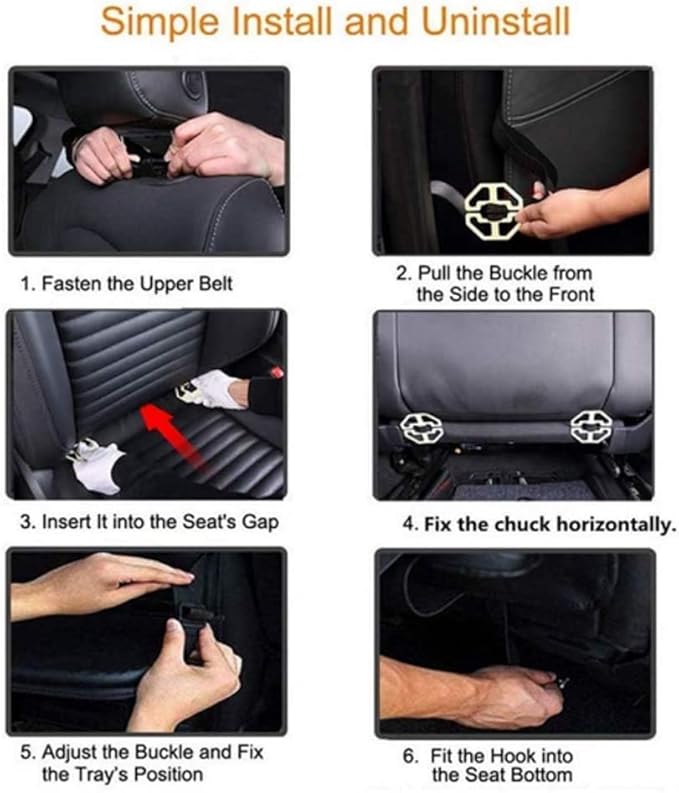 Simple Install and Uninstall

1. Fasten the Upper Belt

2. Pull the Buckle from the Side to the Front

3. Insert It into the Seat's Gap

4. Fix the chuck horizontally.

5. Adjust the Buckle and Fix the Tray's Position

6. Fit the Hook into the Seat Bottom