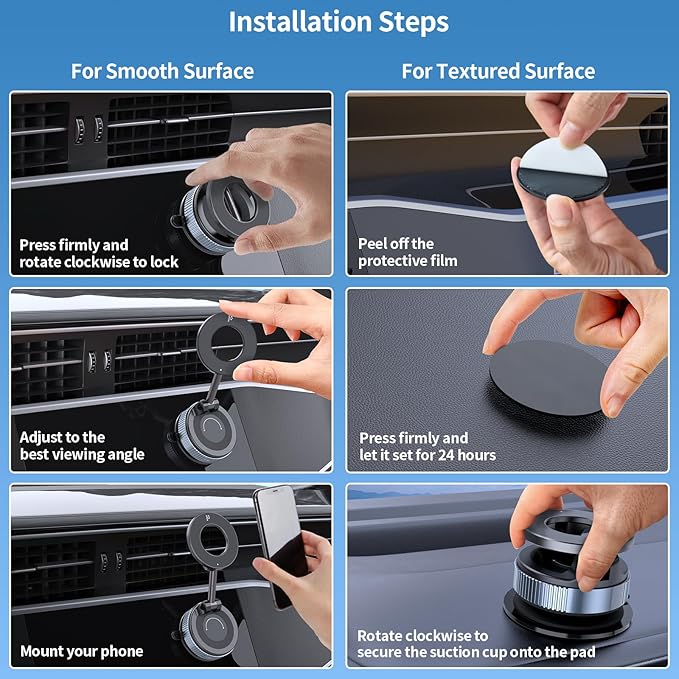 Installation Steps

For Smooth Surface

Press firmly and rotate clockwise to lock

Adjust to the best viewing angle

Mount your phone

For Textured Surface

Peel off the protective film

Press firmly and let it set for 24 hours

Rotate clockwise to secure the suction cup onto the pad